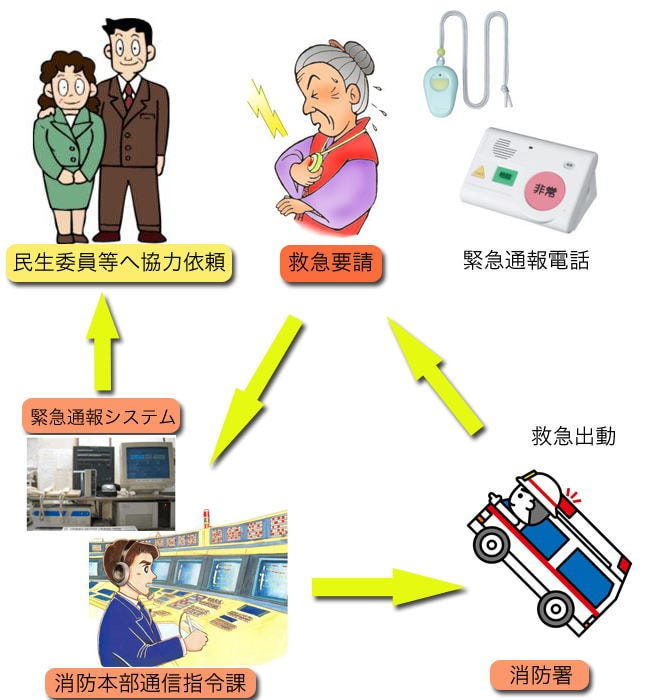 民生委員等へ協力依頼

救急要請

非常

緊急通報電話

緊急通報システム

救急出動

消防本部通信指令課

消防署